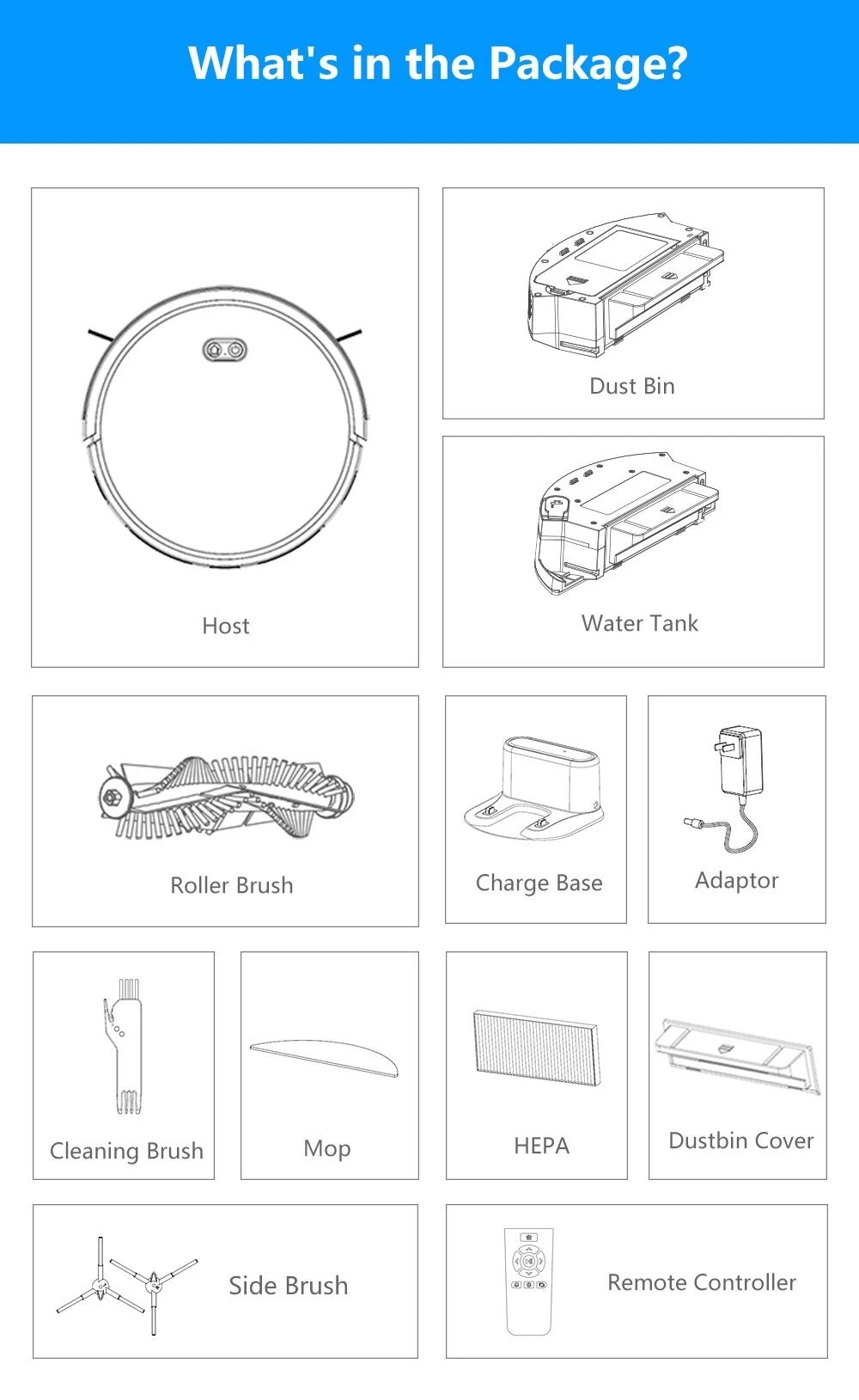 What's in the Package?

Host

Dust Bin

Water Tank

Roller Brush

Charge Base

Adaptor

Cleaning Brush

Mop

HEPA

Dustbin Cover

Side Brush

Remote Controller