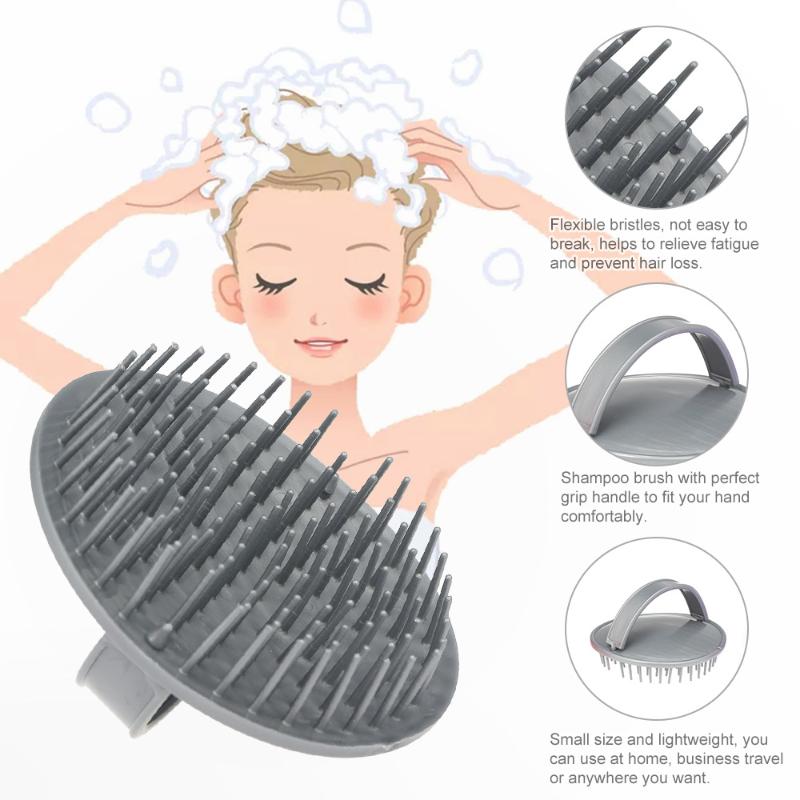 Flexible bristles, not easy to break, helps to relieve fatigue and prevent hair loss.

Shampoo brush with perfect grip handle to fit your hand comfortably.

Small size and lightweight, you can use at home, business travel or anywhere you want.