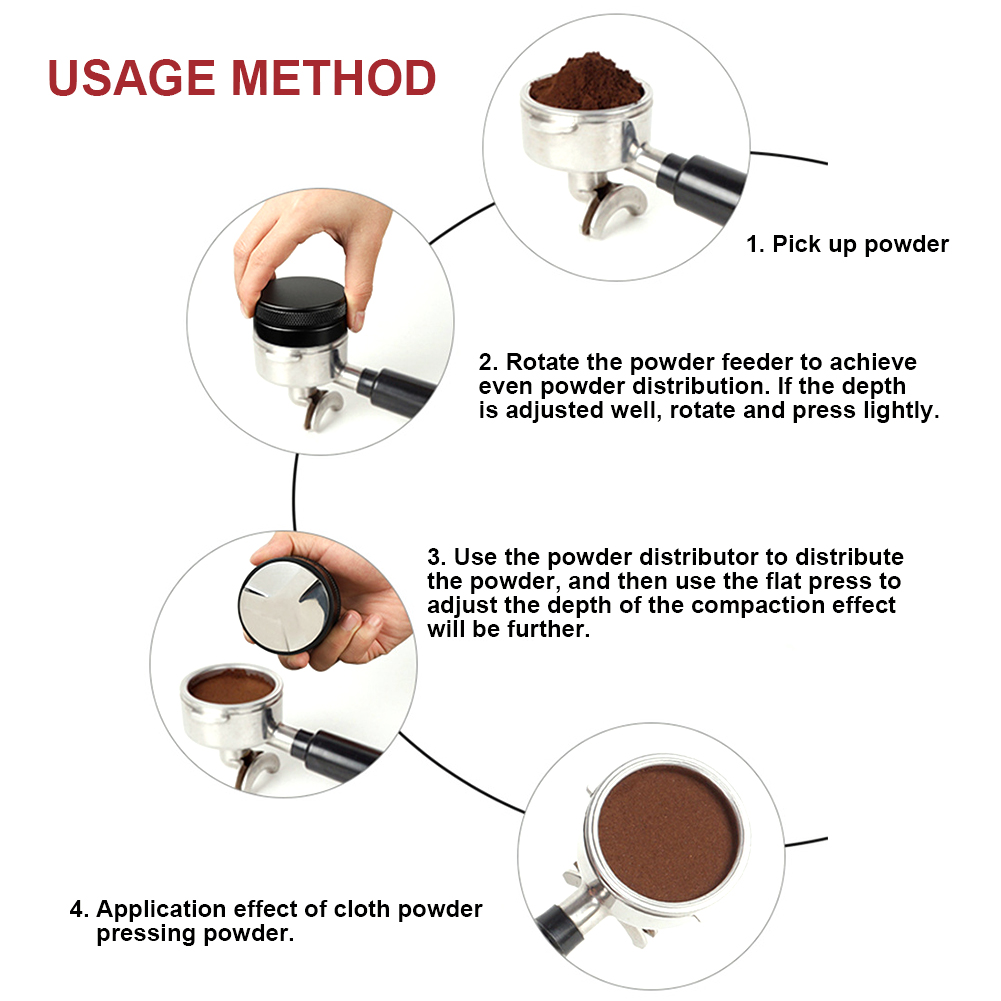 USAGE METHOD

1. Pick up powder

2. Rotate the powder feeder to achieve even powder distribution. If the depth is adjusted well, rotate and press lightly.

3. Use the powder distributor to distribute the powder, and then use the flat press to adjust the depth of the compaction effect will be further.

4. Application effect of cloth powder pressing powder.