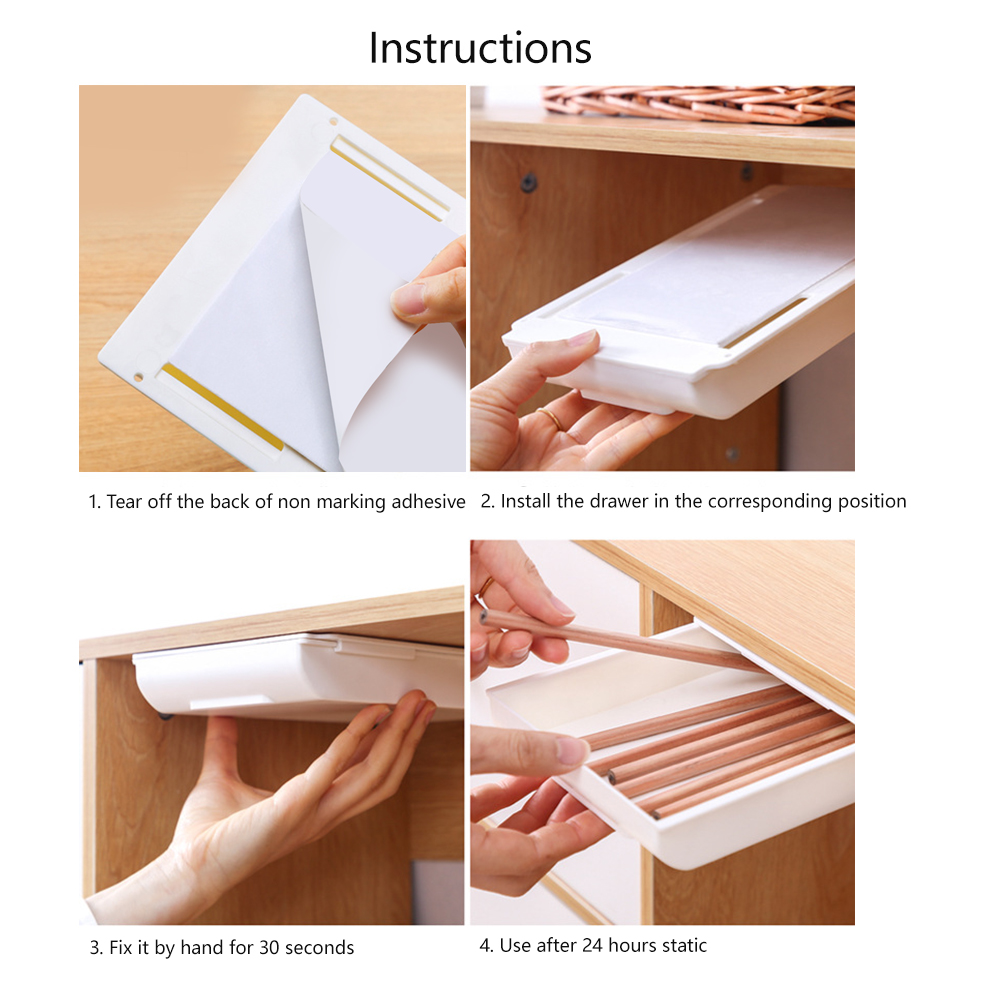 Instructions

1. Tear off the back of non marking adhesive

2. Install the drawer in the corresponding position

3. Fix it by hand for 30 seconds

4. Use after 24 hours static