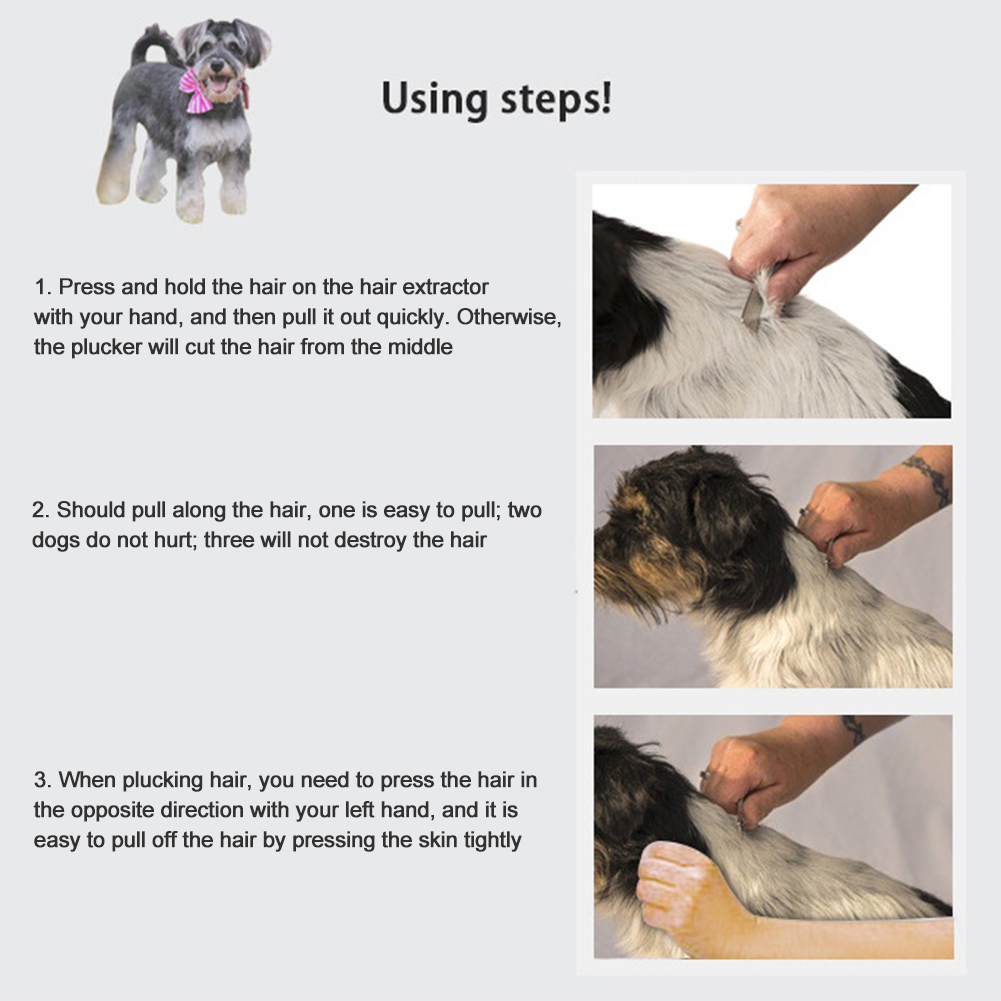 Using steps!

1. Press and hold the hair on the hair extractor with your hand, and then pull it out quickly. Otherwise, the plucker will cut the hair from the middle

2. Should pull along the hair, one is easy to pull; two dogs do not hurt; three will not destroy the hair

3. When plucking hair, you need to press the hair in the opposite direction with your left hand, and it is easy to pull off the hair by pressing the skin tightly