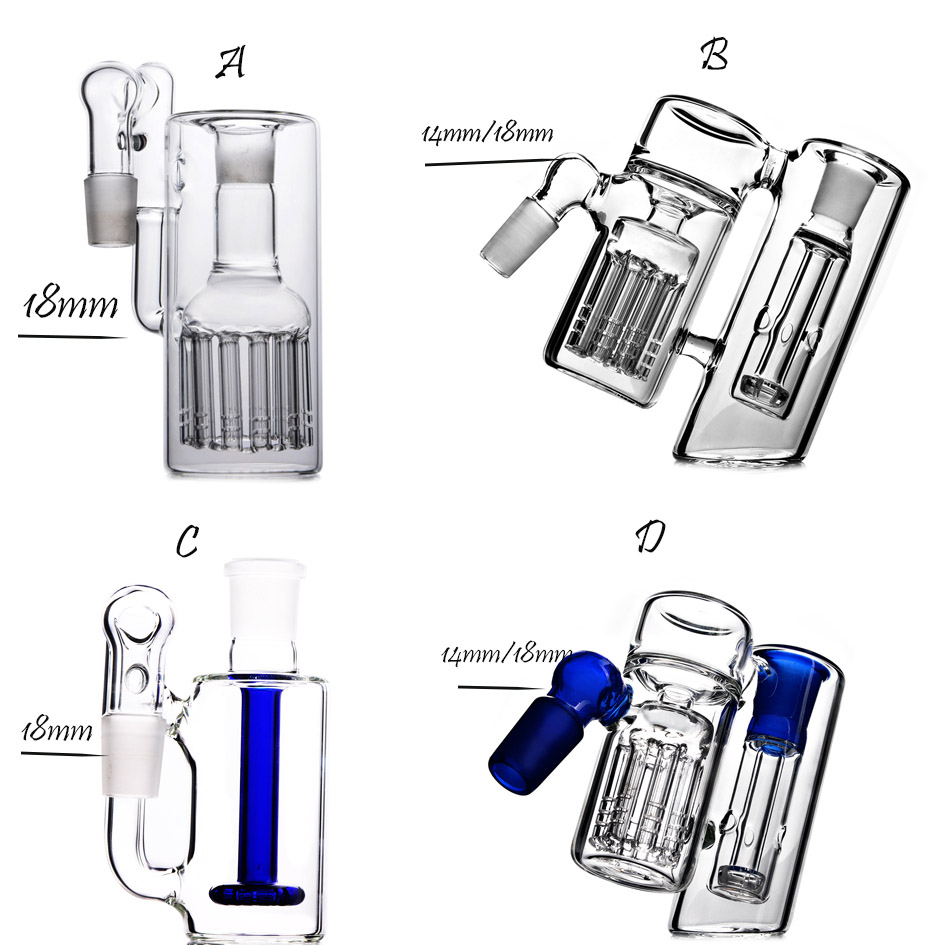 A

18mm

B

14mm/18mm

C

18mm

D

14mm/18mm