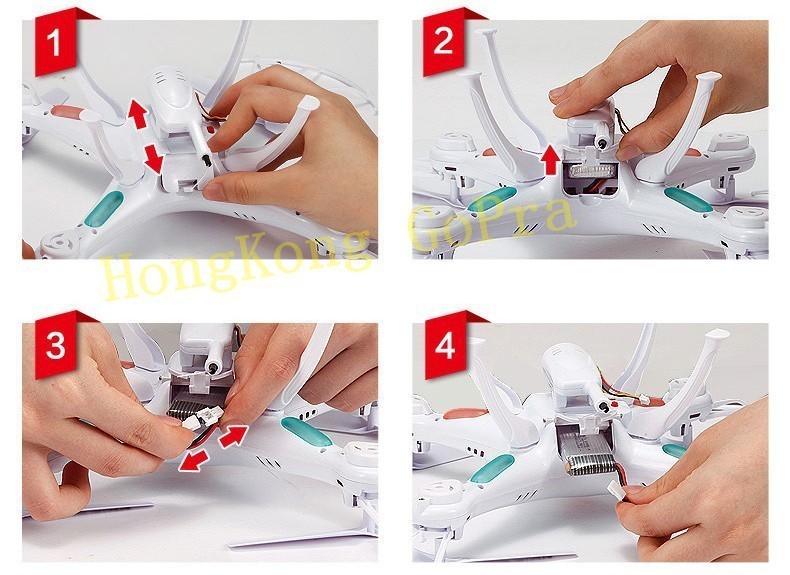 1

2

HongKong GoPra

3

4