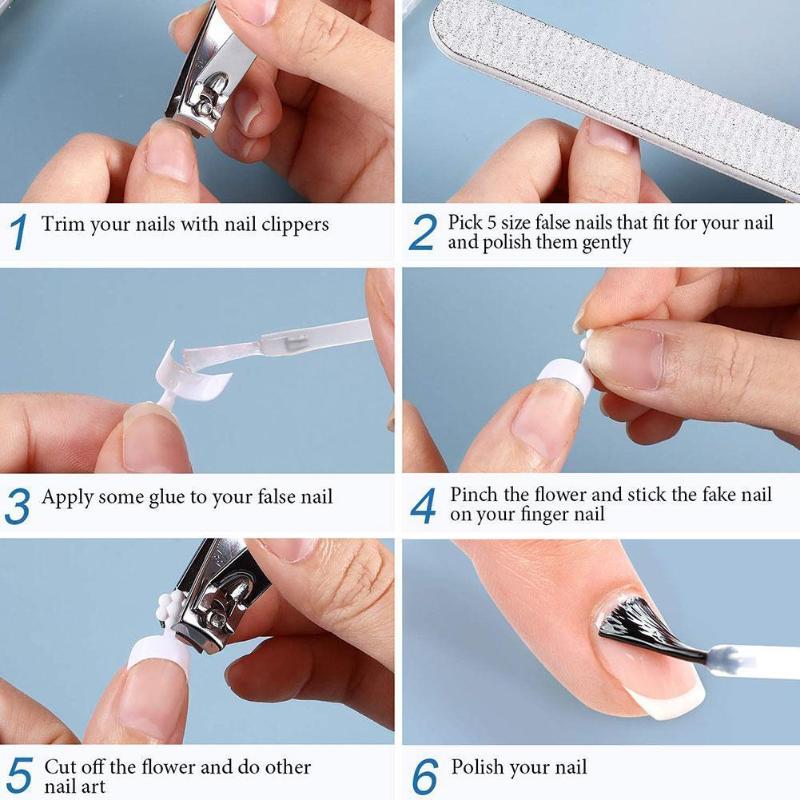 1 Trim your nails with nail clippers

2 Pick 5 size false nails that fit for your nail and polish them gently

3 Apply some glue to your false nail

4 Pinch the flower and stick the fake nail on your finger nail

5 Cut off the flower and do other nail art

6 Polish your nail