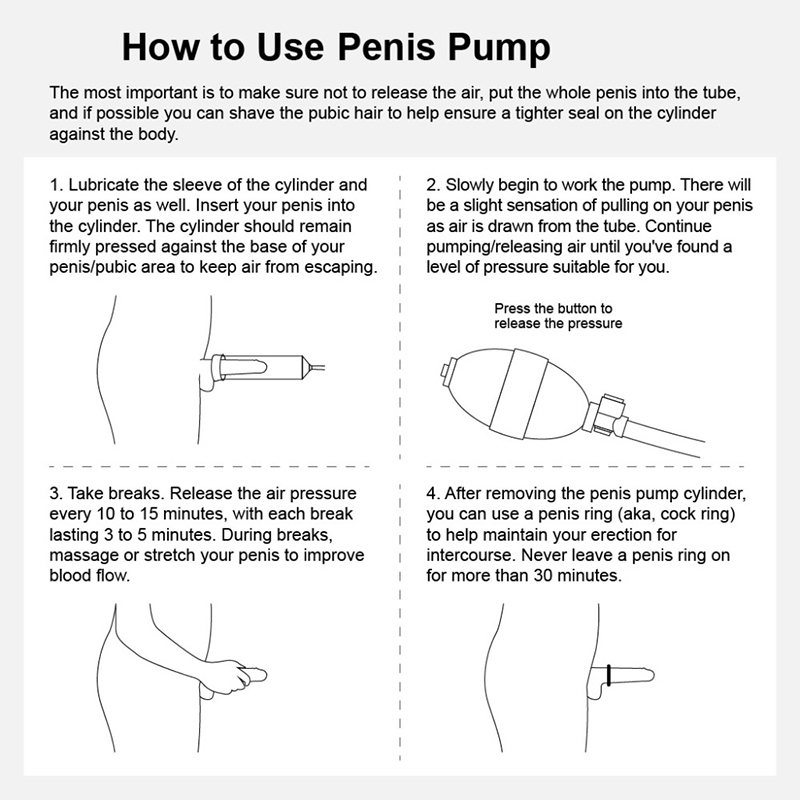 How to Use Penis Pump

The most important is to make sure not to release the air, put the whole penis into the tube, and if possible you can shave the pubic hair to help ensure a tighter seal on the cylinder against the body.

1. Lubricate the sleeve of the cylinder and your penis as well. Insert your penis into the cylinder. The cylinder should remain firmly pressed against the base of your penis/pubic area to keep air from escaping.

2. Slowly begin to work the pump. There will be a slight sensation of pulling on your penis as air is drawn from the tube. Continue pumping/releasing air until you've found a level of pressure suitable for you.

Press the button to release the pressure

3. Take breaks. Release the air pressure every 10 to 15 minutes, with each break lasting 3 to 5 minutes. During breaks, massage or stretch your penis to improve blood flow.

4. After removing the penis pump cylinder, you can use a penis ring (aka, cock ring) to help maintain your erection for intercourse. Never leave a penis ring on for more than 30 minutes.