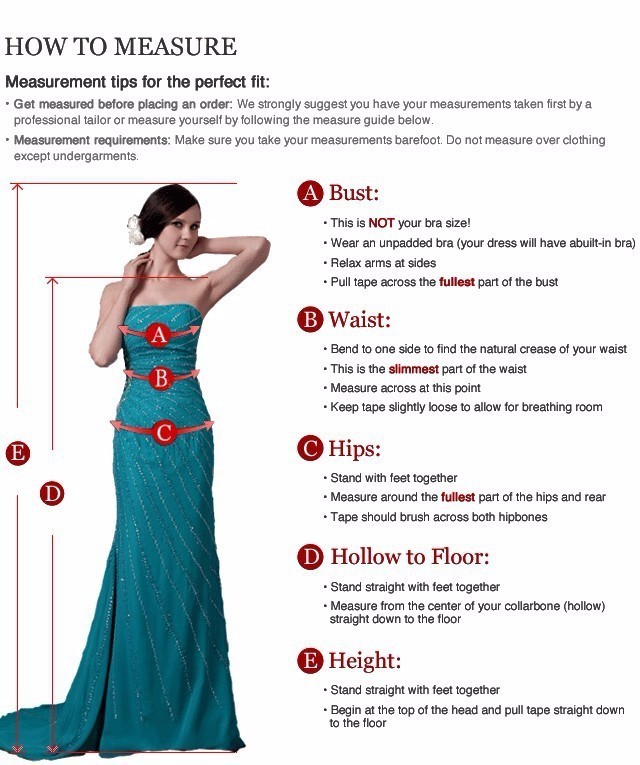 HOW TO MEASURE

Measurement tips for the perfect fit:

• Get measured before placing an order: We strongly suggest you have your measurements taken first by a professional tailor or measure yourself by following the measure guide below.

• Measurement requirements: Make sure you take your measurements barefoot. Do not measure over clothing except undergarments.

A

B

C

E

D

A Bust:
• This is NOT your bra size!
• Wear an unpadded bra (your dress will have abuilt-in bra)
• Relax arms at sides
• Pull tape across the fullest part of the bust

B Waist:
• Bend to one side to find the natural crease of your waist
• This is the slimmest part of the waist
• Measure across at this point
• Keep tape slightly loose to allow for breathing room

C Hips:
• Stand with feet together
• Measure around the fullest part of the hips and rear
• Tape should brush across both hipbones

D Hollow to Floor:
• Stand straight with feet together
• Measure from the center of your collarbone (hollow) straight down to the floor

E Height:
• Stand straight with feet together
• Begin at the top of the head and pull tape straight down to the floor