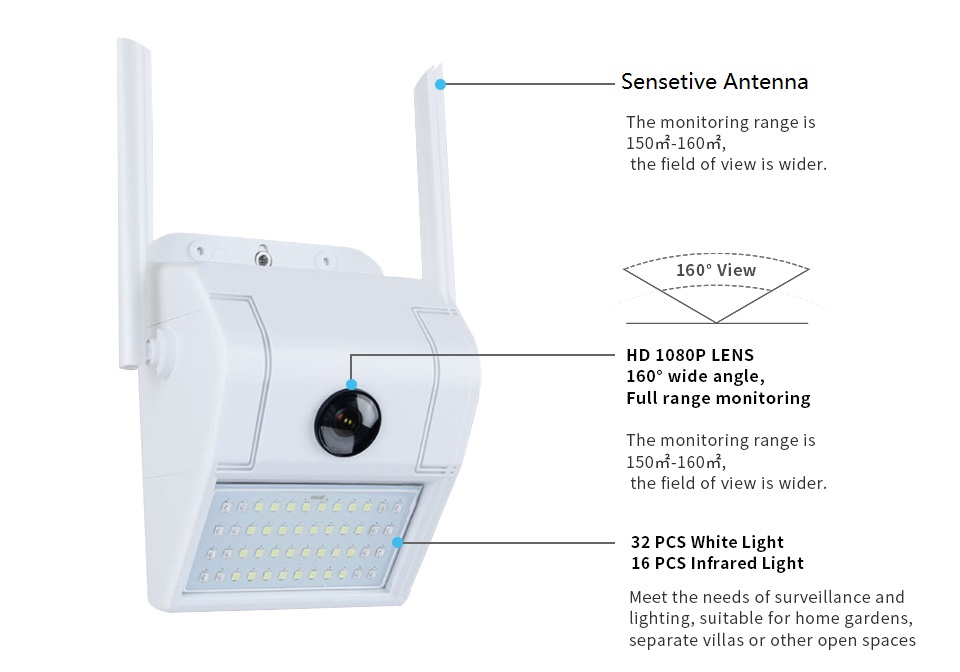 Sensetive Antenna

The monitoring range is 150㎡-160㎡, the field of view is wider.

160° View

HD 1080P LENS
160° wide angle,
Full range monitoring

The monitoring range is 150㎡-160㎡, the field of view is wider.

32 PCS White Light
16 PCS Infrared Light

Meet the needs of surveillance and lighting, suitable for home gardens, separate villas or other open spaces