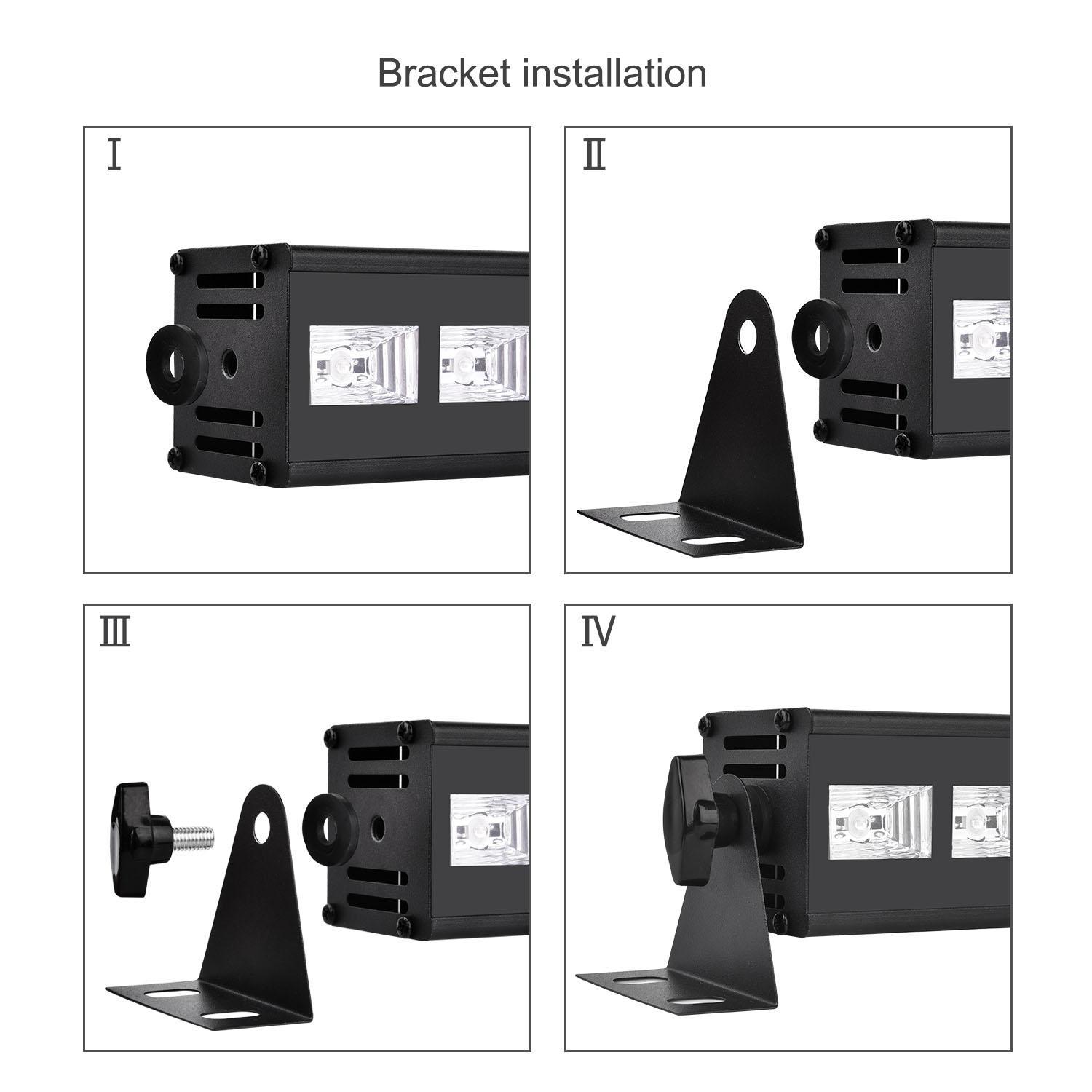 Bracket installation

Ⅰ

Ⅱ

Ⅲ

Ⅳ