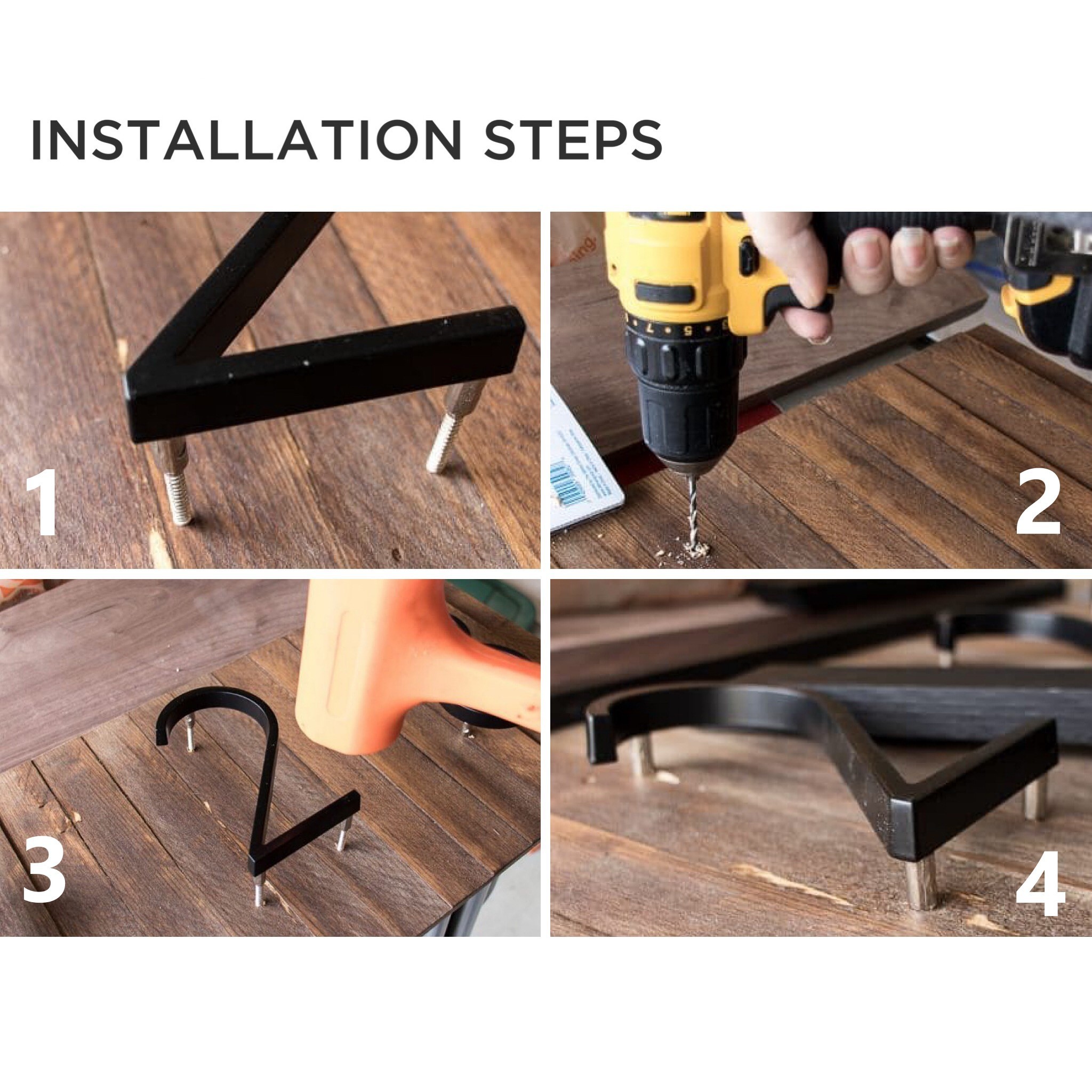 INSTALLATION STEPS

1

2

3

4