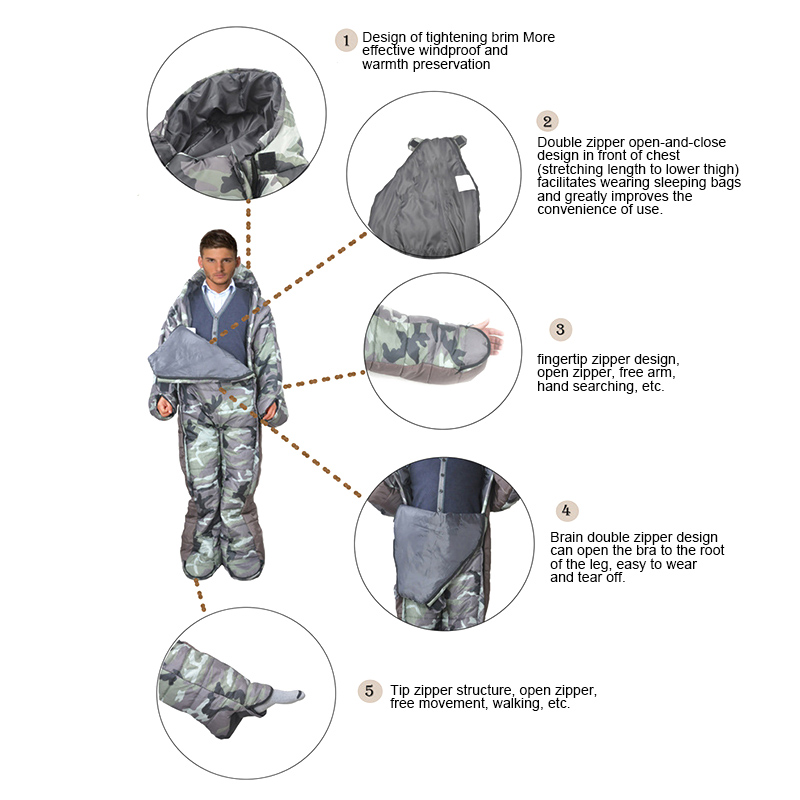 1 Design of tightening brim More effective windproof and warmth preservation

2 Double zipper open-and-close design in front of chest (stretching length to lower thigh) facilitates wearing sleeping bags and greatly improves the convenience of use.

3 fingertip zipper design, open zipper, free arm, hand searching, etc.

4 Brain double zipper design can open the bra to the root of the leg, easy to wear and tear off.

5 Tip zipper structure, open zipper, free movement, walking, etc.