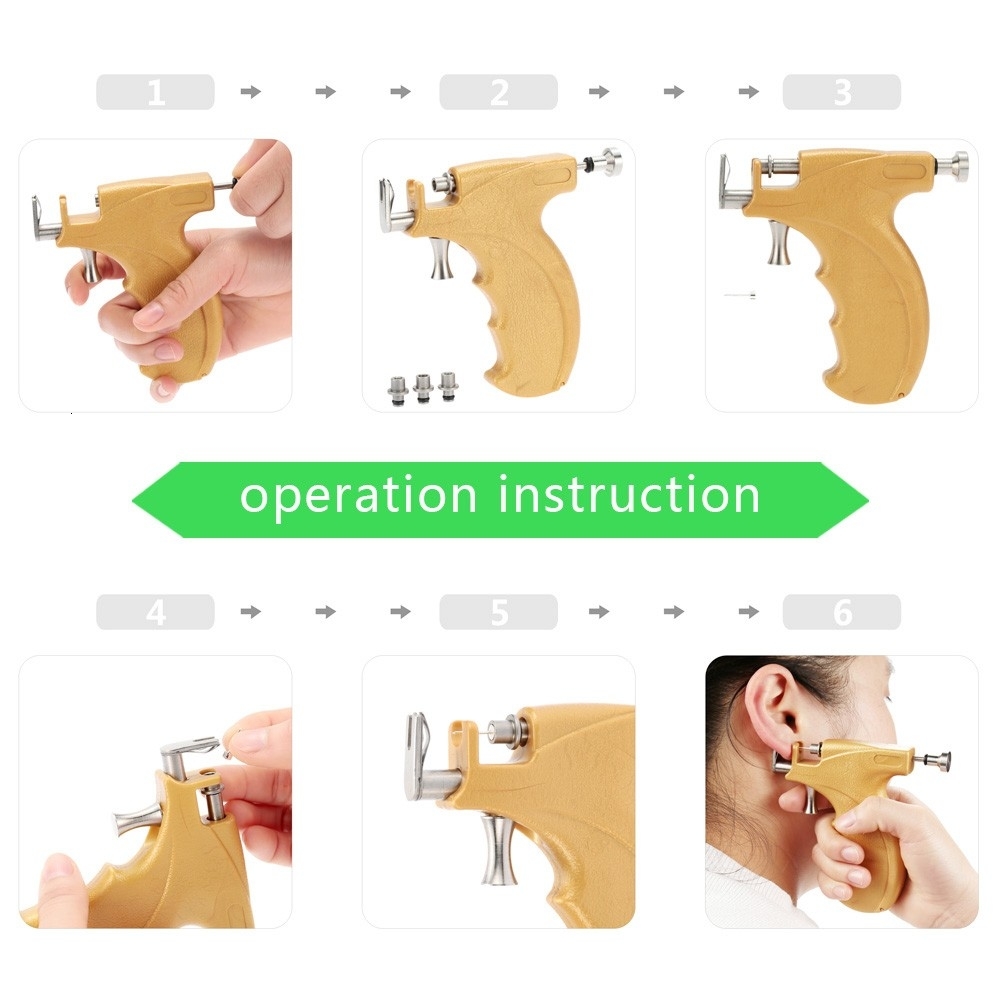 1

2

3

operation instruction

4

5

6