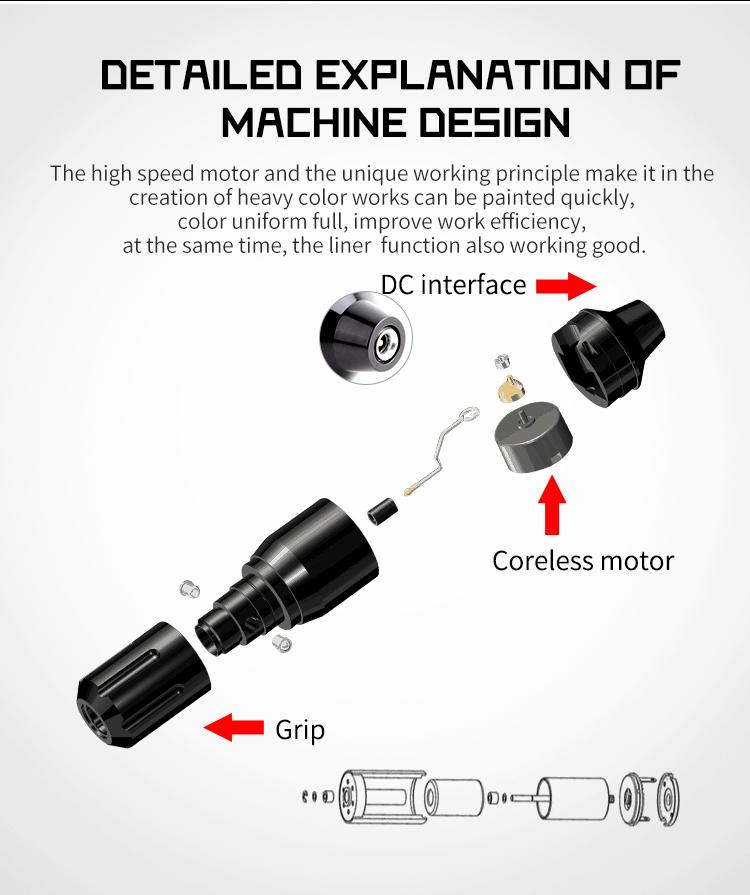 DETAILED EXPLANATION OF MACHINE DESIGN

The high speed motor and the unique working principle make it in the creation of heavy color works can be painted quickly, color uniform full, improve work efficiency, at the same time, the liner function also working good.

DC interface

Coreless motor

Grip