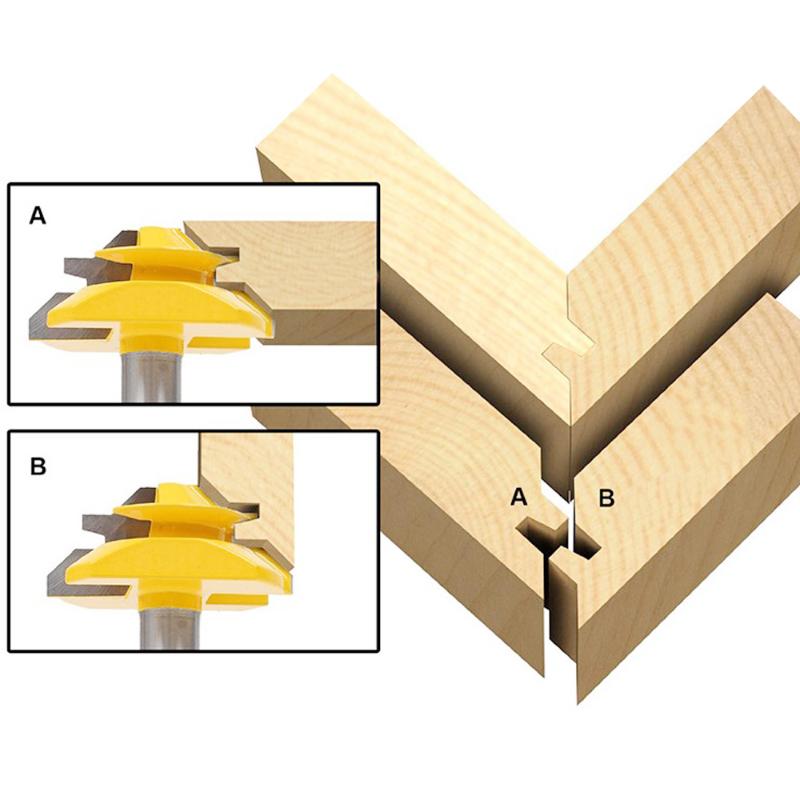 A

B

A B