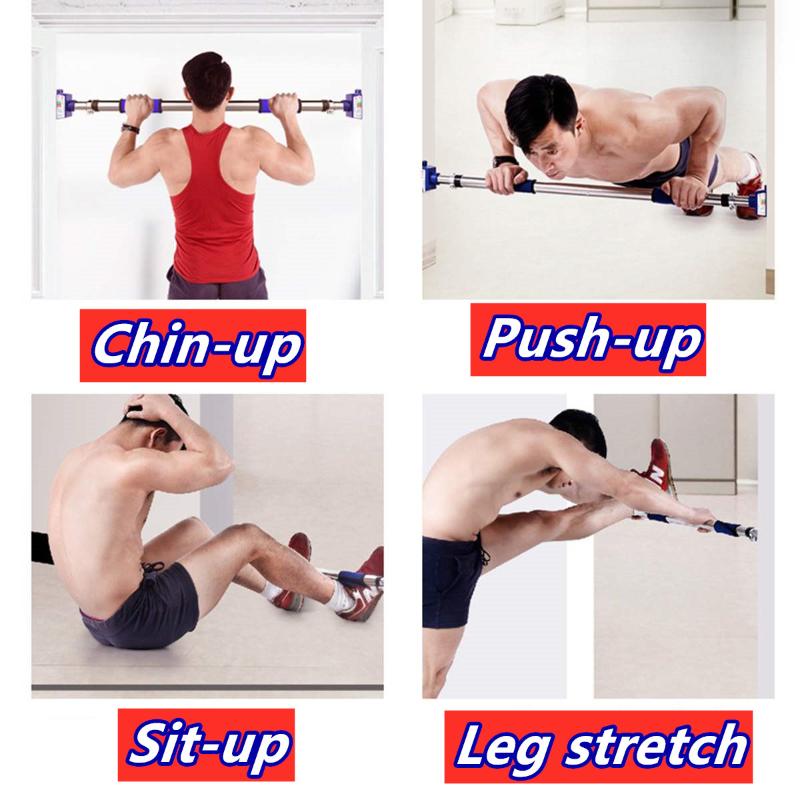 Chin-up

Push-up

Sit-up

Leg stretch