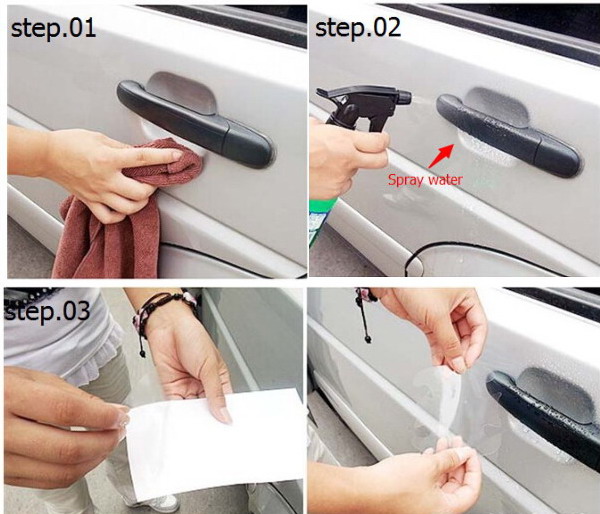 step.01

step.02

Spray water

step.03