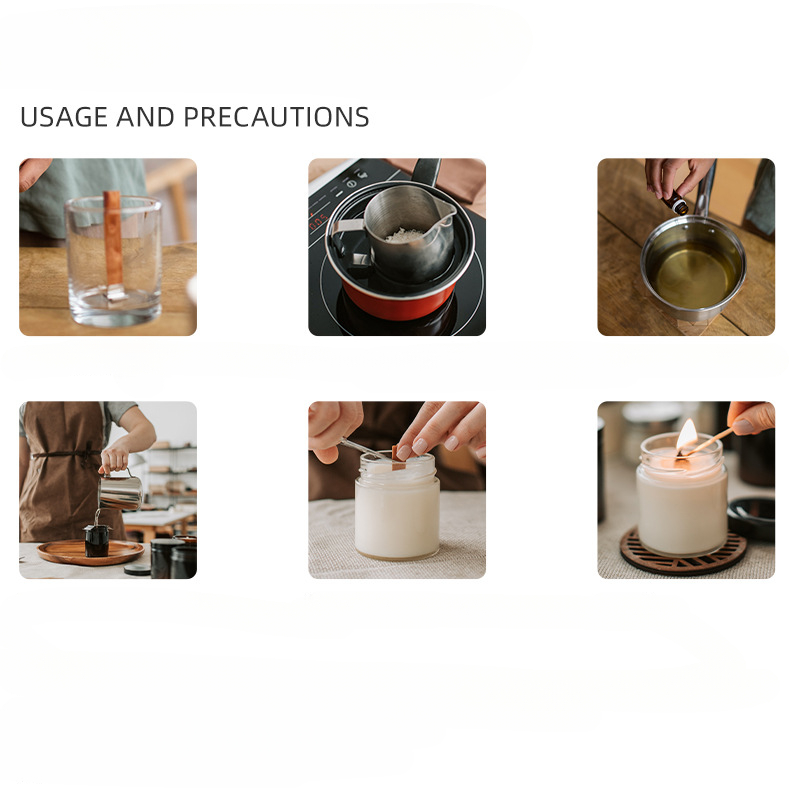 USAGE AND PRECAUTIONS