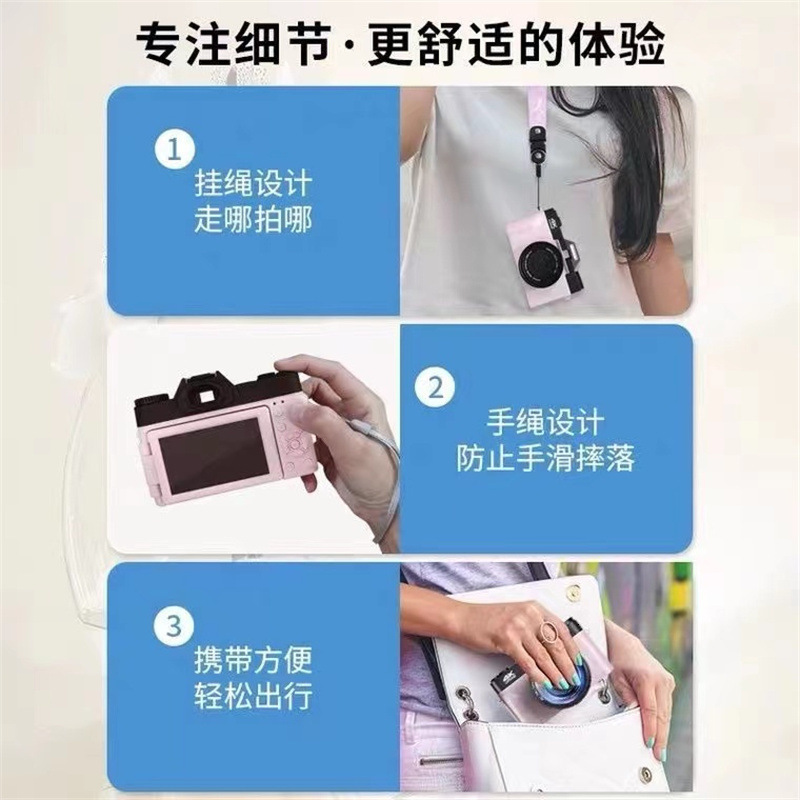 专注细节·更舒适的体验

1
挂绳设计
走哪拍哪

2
手绳设计
防止手滑摔落

3
携带方便
轻松出行