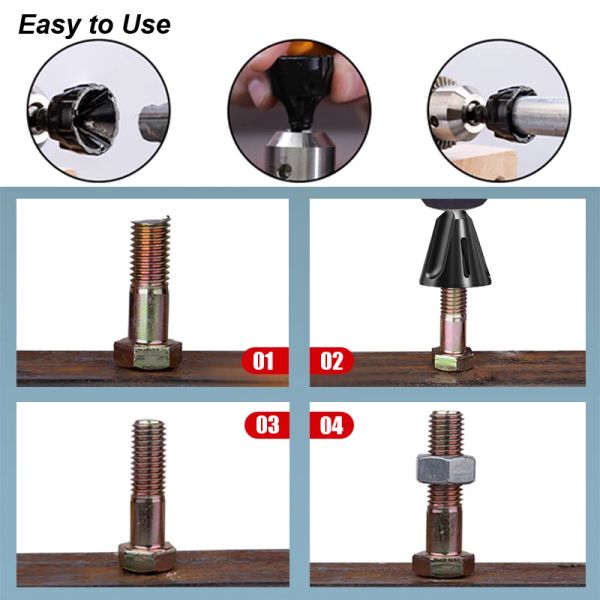 Easy to Use

01

02

03

04