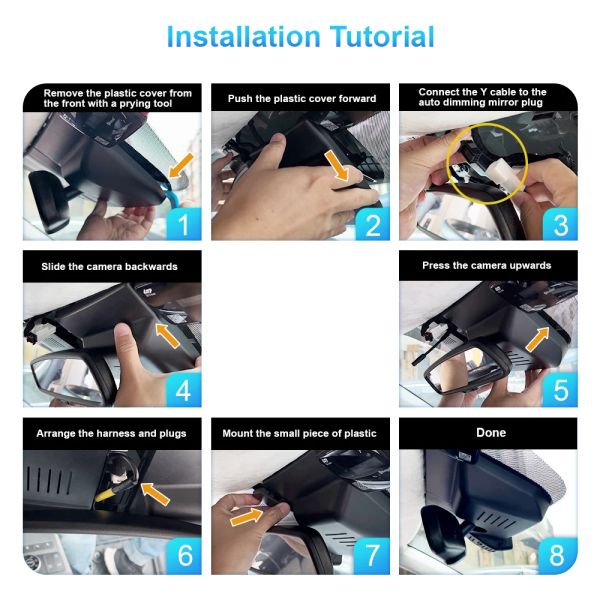 Installation Tutorial

Remove the plastic cover from the front with a prying tool

1

Push the plastic cover forward

2

Connect the Y cable to the auto dimming mirror plug

3

Slide the camera backwards

4

Press the camera upwards

5

Arrange the harness and plugs

6

Mount the small piece of plastic

7

Done

8