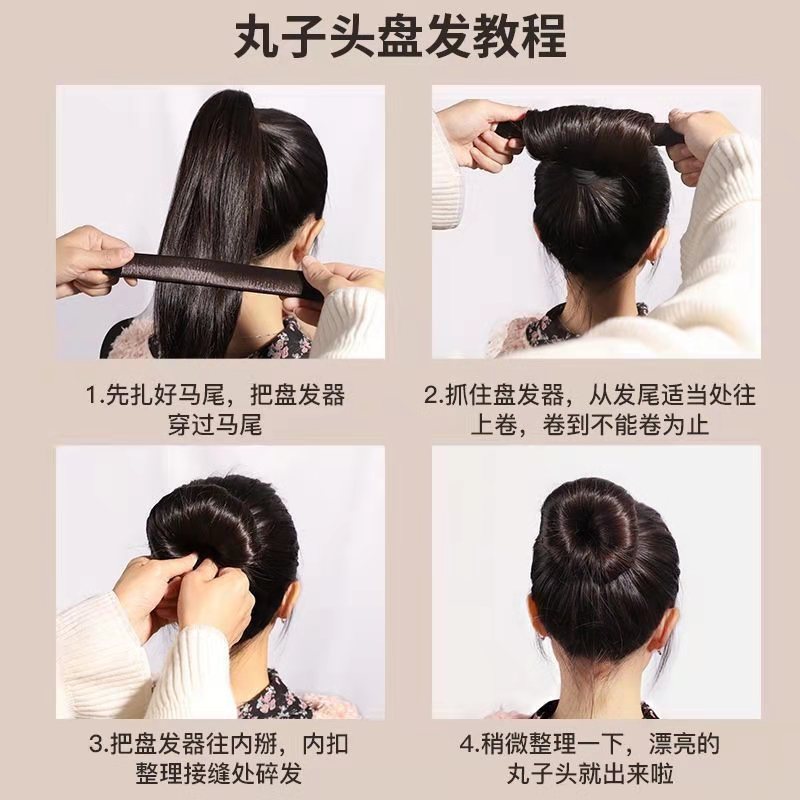 丸子头盘发教程

1.先扎好马尾，把盘发器穿过马尾

2.抓住盘发器，从发尾适当处往上卷，卷到不能卷为止

3.把盘发器往内掰，内扣整理接缝处碎发

4.稍微整理一下，漂亮的丸子头就出来啦