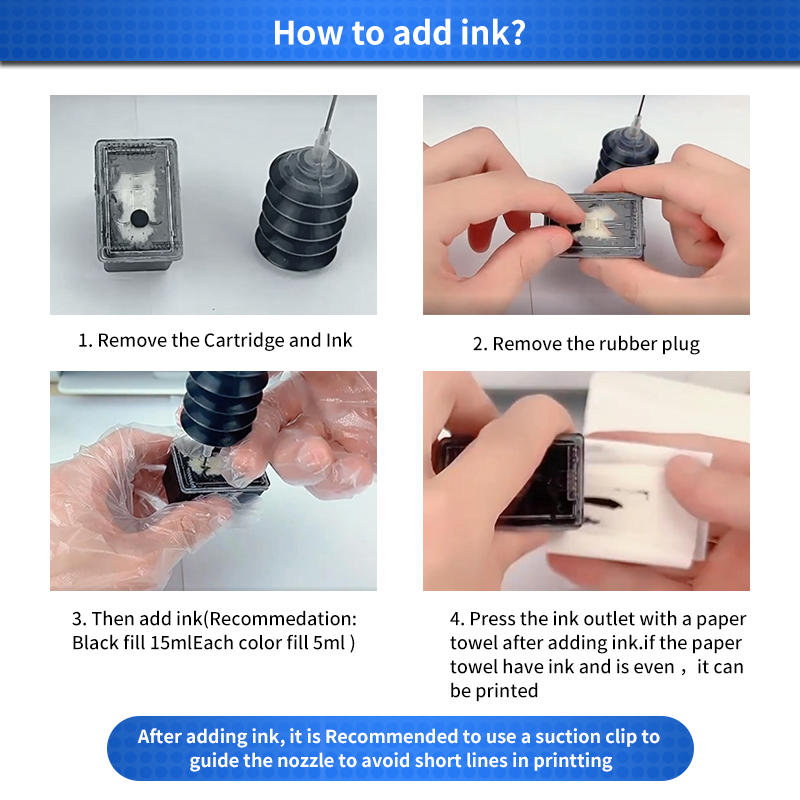 How to add ink?

1. Remove the Cartridge and Ink

2. Remove the rubber plug

3. Then add ink(Recommedation: Black fill 15mlEach color fill 5ml )

4. Press the ink outlet with a paper towel after adding ink.if the paper towel have ink and is even，it can be printed

After adding ink, it is Recommended to use a suction clip to guide the nozzle to avoid short lines in printting