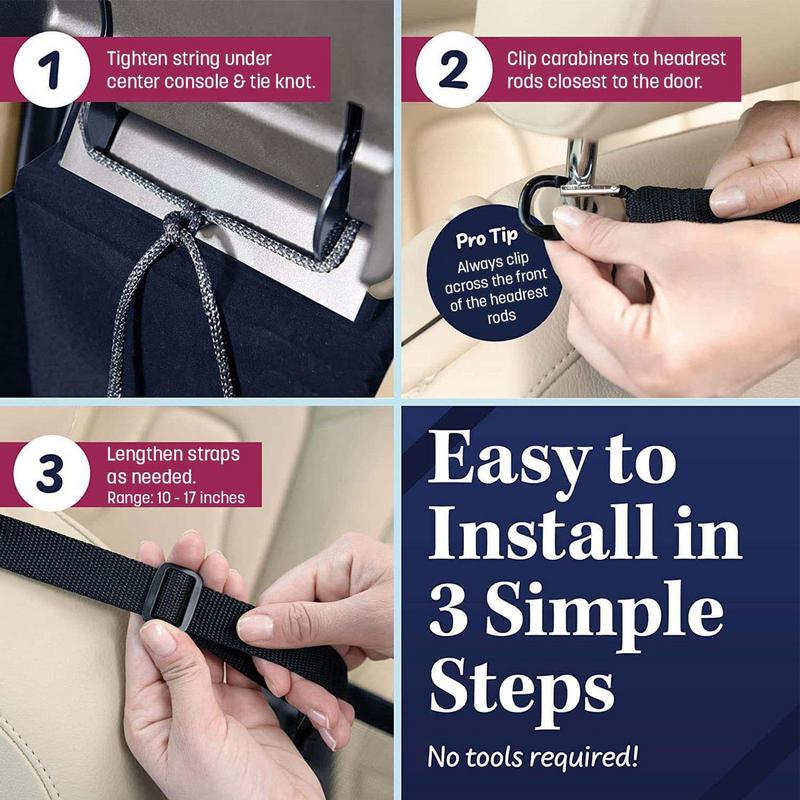 1 Tighten string under center console & tie knot.

2 Clip carabiners to headrest rods closest to the door.

Pro Tip
Always clip across the front of the headrest rods

3 Lengthen straps as needed.
Range: 10 - 17 inches

Easy to Install in 3 Simple Steps

No tools required!