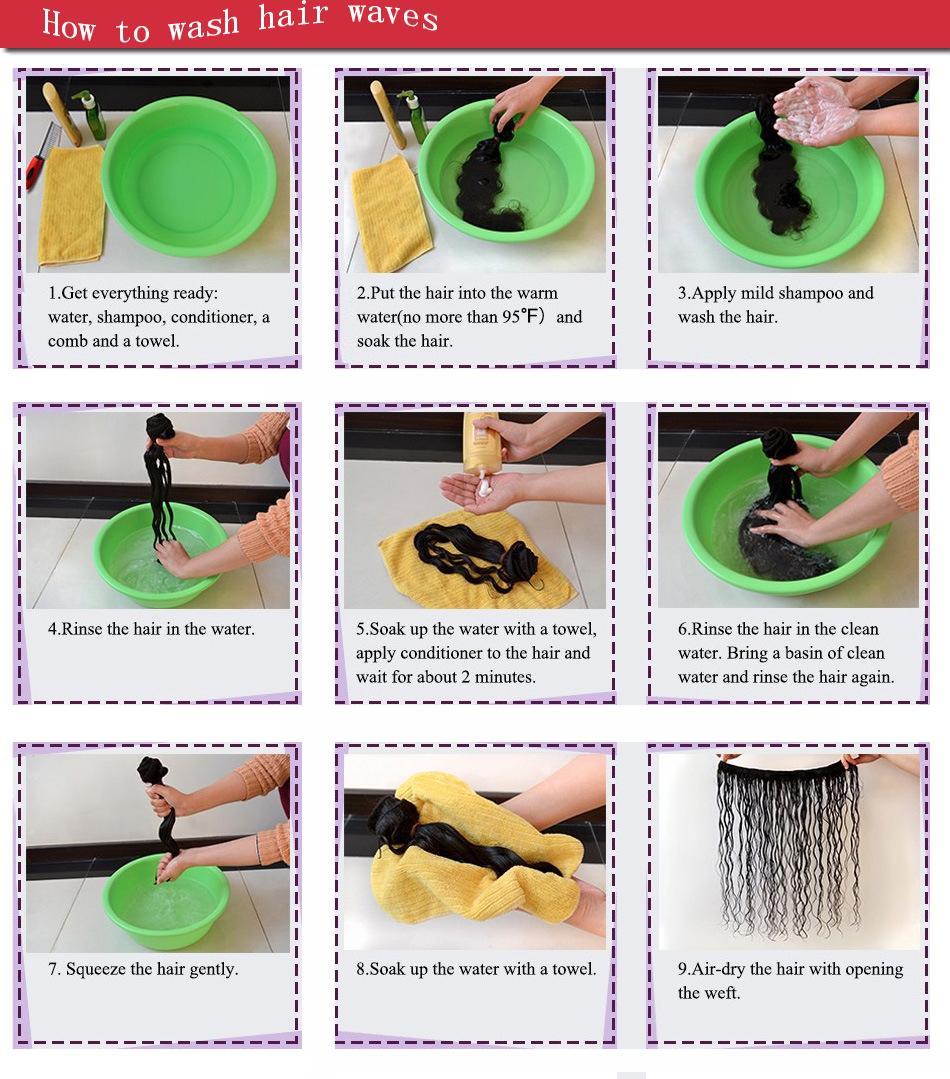 How to wash hair waves

1.Get everything ready: water, shampoo, conditioner, a comb and a towel.

2.Put the hair into the warm water(no more than 95℉) and soak the hair.

3.Apply mild shampoo and wash the hair.

4.Rinse the hair in the water.

5.Soak up the water with a towel, apply conditioner to the hair and wait for about 2 minutes.

6.Rinse the hair in the clean water. Bring a basin of clean water and rinse the hair again.

7. Squeeze the hair gently.

8.Soak up the water with a towel.

9.Air-dry the hair with opening the weft.