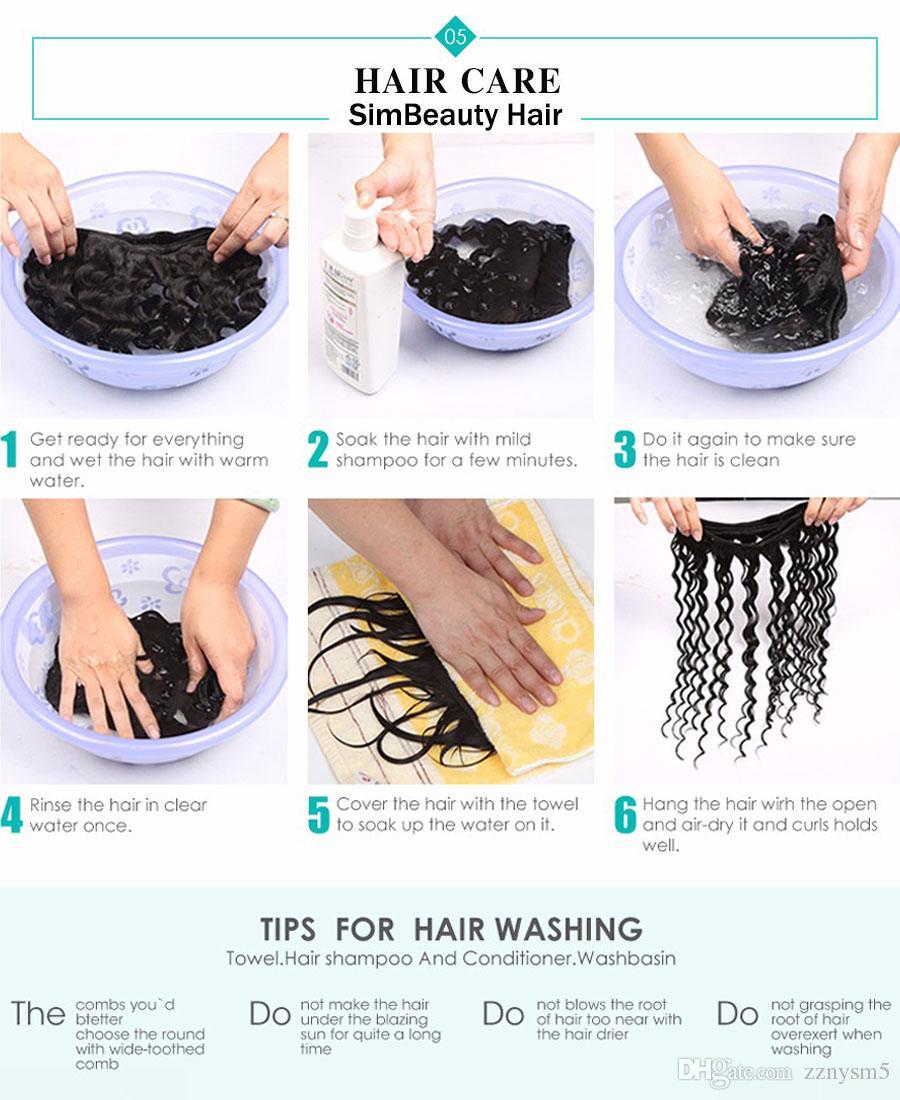 05

HAIR CARE
SimBeauty Hair

1 Get ready for everything and wet the hair with warm water.

2 Soak the hair with mild shampoo for a few minutes.

3 Do it again to make sure the hair is clean

4 Rinse the hair in clear water once.

5 Cover the hair with the towel to soak up the water on it.

6 Hang the hair wirh the open and air-dry it and curls holds well.

TIPS FOR HAIR WASHING
Towel.Hair shampoo And Conditioner.Washbasin

The combs you`d btetter choose the round with wide-toothed comb

Do not make the hair under the blazing sun for quite a long time

Do not blows the root of hair too near with the hair drier

Do not grasping the root of hair overexert when washing

DHgate.com zznysm5