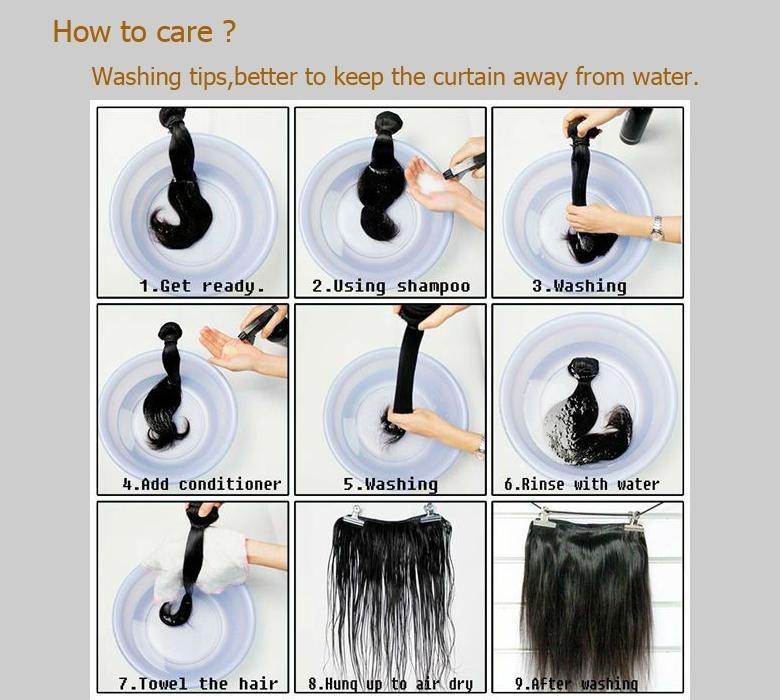 How to care ?

Washing tips,better to keep the curtain away from water.

1.Get ready.

2.Using shampoo

3.Washing

4.Add conditioner

5.Washing

6.Rinse with water

7.Towel the hair

8.Hung up to air dry

9.After washing