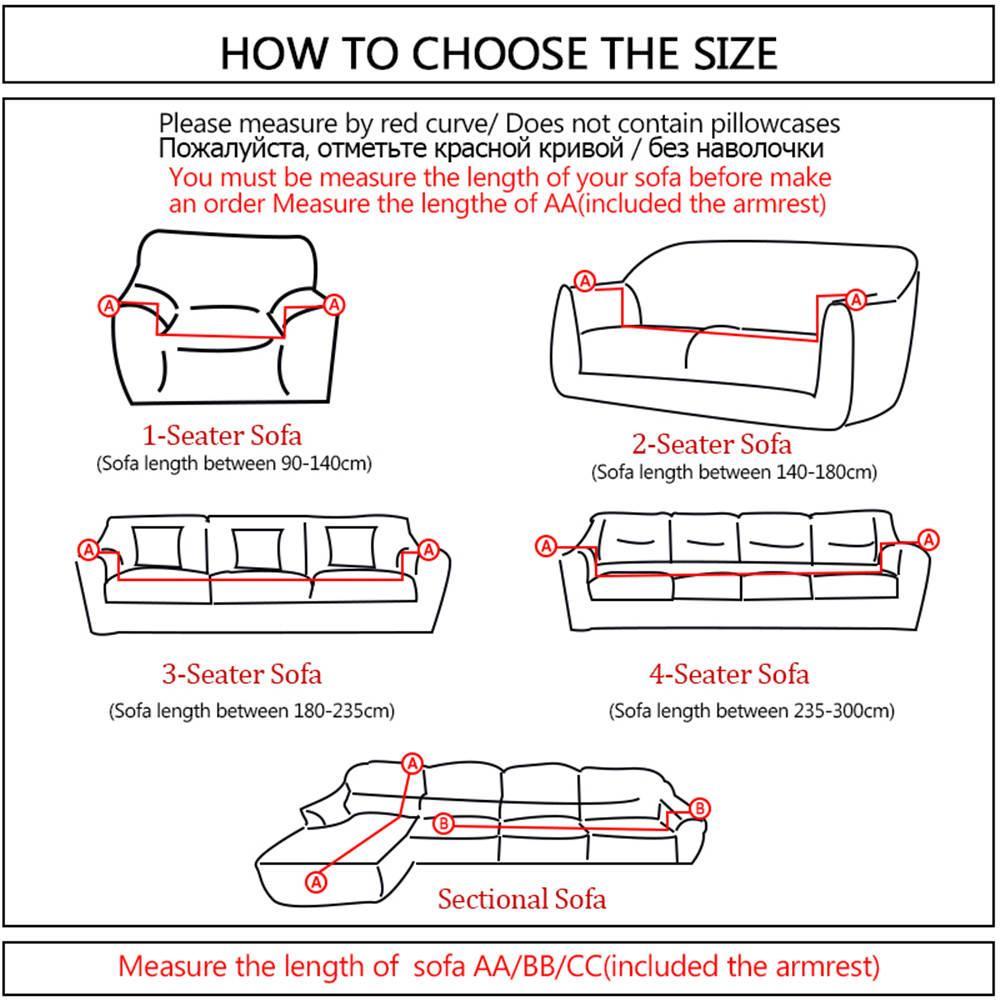 HOW TO CHOOSE THE SIZE

Please measure by red curve/ Does not contain pillowcases
Пожалуйста, отметьте красной кривой / без наволочки
You must be measure the length of your sofa before make an order Measure the lengthe of AA(included the armrest)

A A

1-Seater Sofa
(Sofa length between 90-140cm)

A A

2-Seater Sofa
(Sofa length between 140-180cm)

A A

3-Seater Sofa
(Sofa length between 180-235cm)

A A

4-Seater Sofa
(Sofa length between 235-300cm)

A B B A

Sectional Sofa

Measure the length of sofa AA/BB/CC(included the armrest)