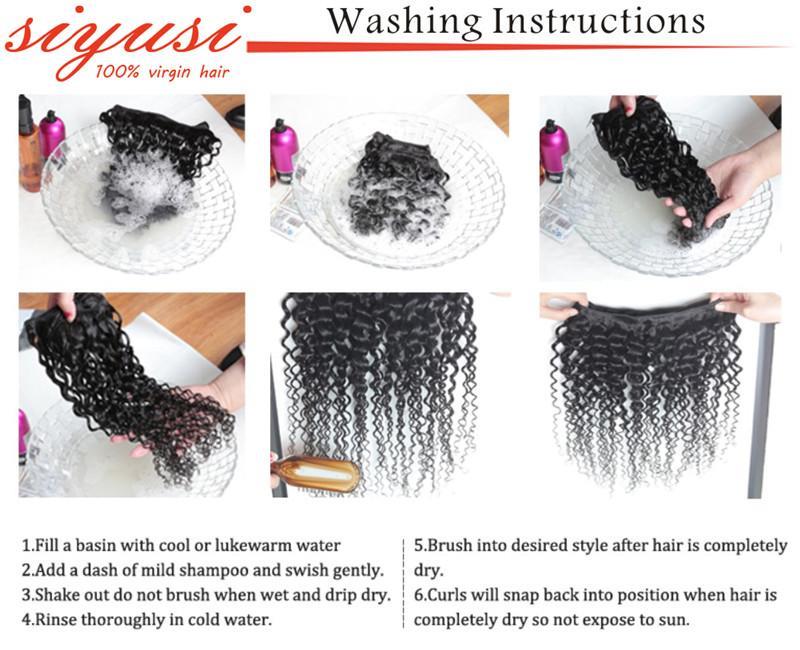 siyusi
100% virgin hair

Washing Instructions

1.Fill a basin with cool or lukewarm water
2.Add a dash of mild shampoo and swish gently.
3.Shake out do not brush when wet and drip dry.
4.Rinse thoroughly in cold water.

5.Brush into desired style after hair is completely dry.
6.Curls will snap back into position when hair is completely dry so not expose to sun.