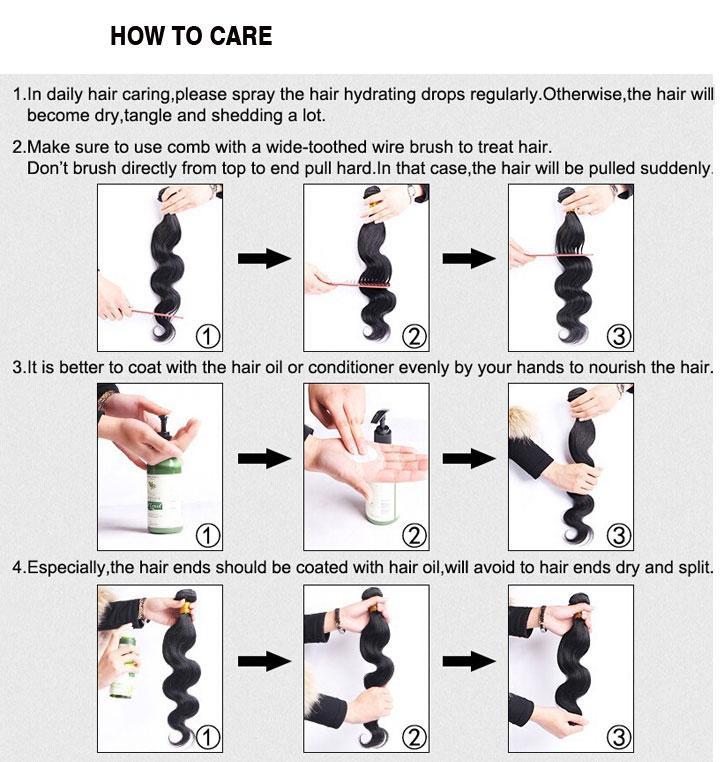 HOW TO CARE

1.In daily hair caring,please spray the hair hydrating drops regularly.Otherwise,the hair will become dry,tangle and shedding a lot.

2.Make sure to use comb with a wide-toothed wire brush to treat hair.
Don't brush directly from top to end pull hard.In that case,the hair will be pulled suddenly.

① ② ③

3.It is better to coat with the hair oil or conditioner evenly by your hands to nourish the hair.

① ② ③

4.Especially,the hair ends should be coated with hair oil,will avoid to hair ends dry and split.

① ② ③