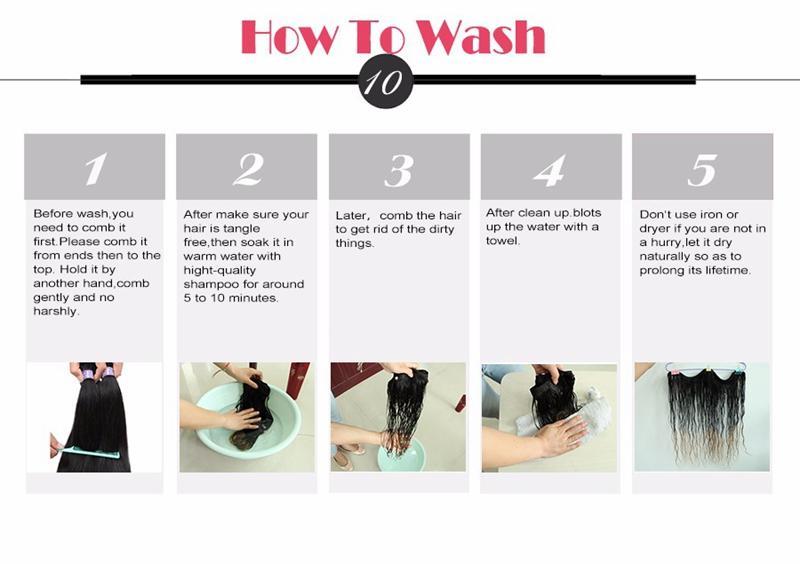 How To Wash

10

1

Before wash,you need to comb it first.Please comb it from ends then to the top. Hold it by another hand,comb gently and no harshly.

2

After make sure your hair is tangle free,then soak it in warm water with hight-quality shampoo for around 5 to 10 minutes.

3

Later, comb the hair to get rid of the dirty things.

4

After clean up.blots up the water with a towel.

5

Don't use iron or dryer if you are not in a hurry,let it dry naturally so as to prolong its lifetime.