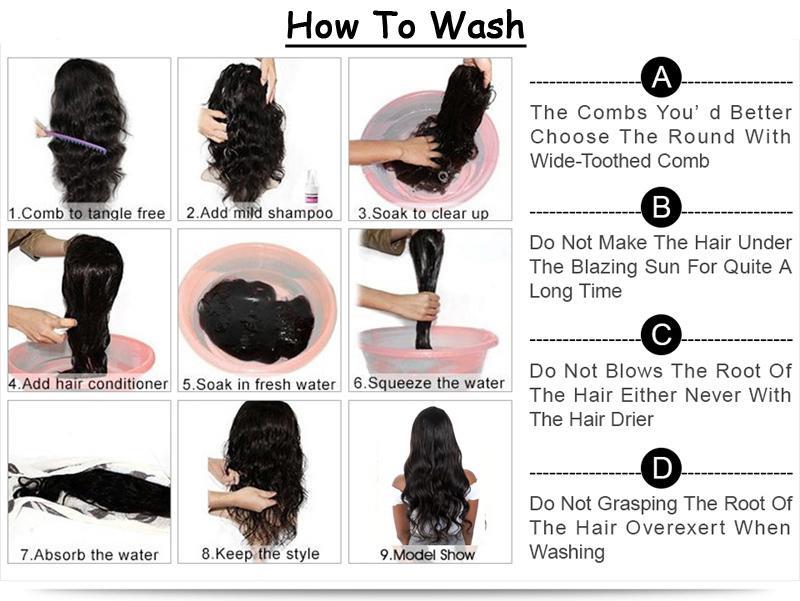 How To Wash

1.Comb to tangle free

2.Add mild shampoo

3.Soak to clear up

4.Add hair conditioner

5.Soak in fresh water

6.Squeeze the water

7.Absorb the water

8.Keep the style

9.Model Show

A

The Combs You' d Better Choose The Round With Wide-Toothed Comb

B

Do Not Make The Hair Under The Blazing Sun For Quite A Long Time

C

Do Not Blows The Root Of The Hair Either Never With The Hair Drier

D

Do Not Grasping The Root Of The Hair Overexert When Washing