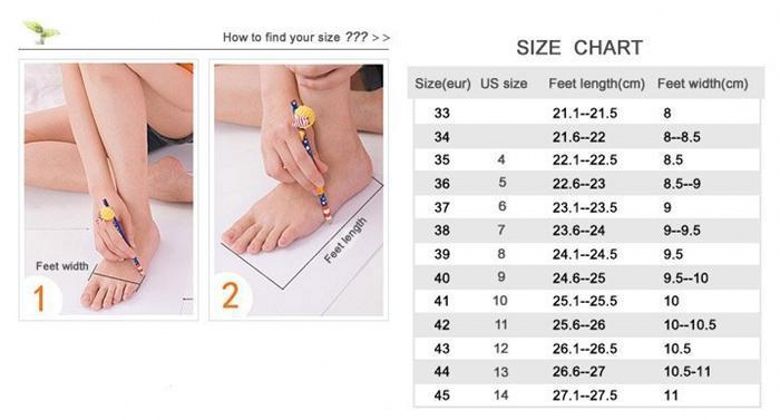 How to find your size ??? > >

Feet width

1

Feet length

2

SIZE CHART

| Size(eur) | US size | Feet length(cm) | Feet width(cm) |
|---|---|---|---|
| 33 | | 21.1--21.5 | 8 |
| 34 | | 21.6--22 | 8--8.5 |
| 35 | 4 | 22.1--22.5 | 8.5 |
| 36 | 5 | 22.6--23 | 8.5--9 |
| 37 | 6 | 23.1--23.5 | 9 |
| 38 | 7 | 23.6--24 | 9--9.5 |
| 39 | 8 | 24.1--24.5 | 9.5 |
| 40 | 9 | 24.6--25 | 9.5--10 |
| 41 | 10 | 25.1--25.5 | 10 |
| 42 | 11 | 25.6--26 | 10--10.5 |
| 43 | 12 | 26.1--26.5 | 10.5 |
| 44 | 13 | 26.6--27 | 10.5-11 |
| 45 | 14 | 27.1--27.5 | 11 |