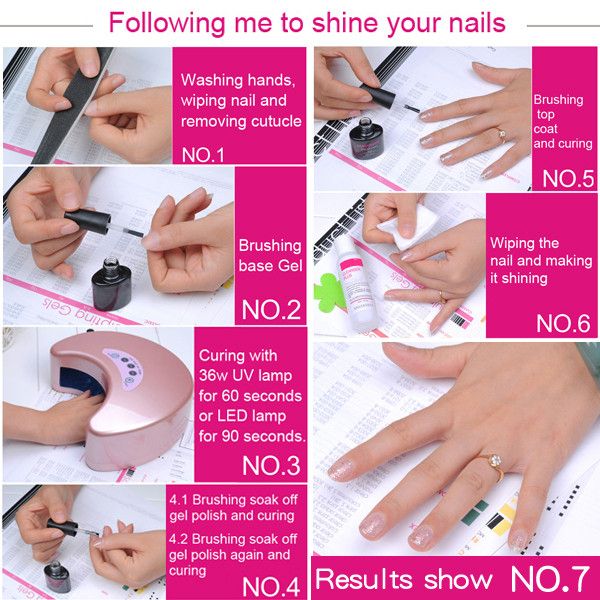 Following me to shine your nails

Washing hands, wiping nail and removing cutucle

NO.1

Brushing base Gel

NO.2

Curing with 36w UV lamp for 60 seconds or LED lamp for 90 seconds.

NO.3

4.1 Brushing soak off gel polish and curing

4.2 Brushing soak off gel polish again and curing

NO.4

Brushing top coat and curing

NO.5

Wiping the nail and making it shining

NO.6

Results show NO.7