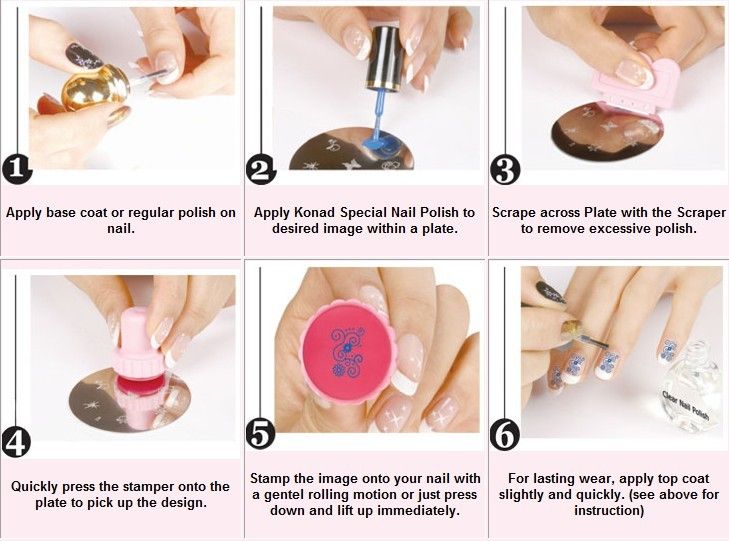 1

Apply base coat or regular polish on nail.

2

Apply Konad Special Nail Polish to desired image within a plate.

3

Scrape across Plate with the Scraper to remove excessive polish.

4

Quickly press the stamper onto the plate to pick up the design.

5

Stamp the image onto your nail with a gentel rolling motion or just press down and lift up immediately.

6

Clear Nail Polish

For lasting wear, apply top coat slightly and quickly. (see above for instruction)