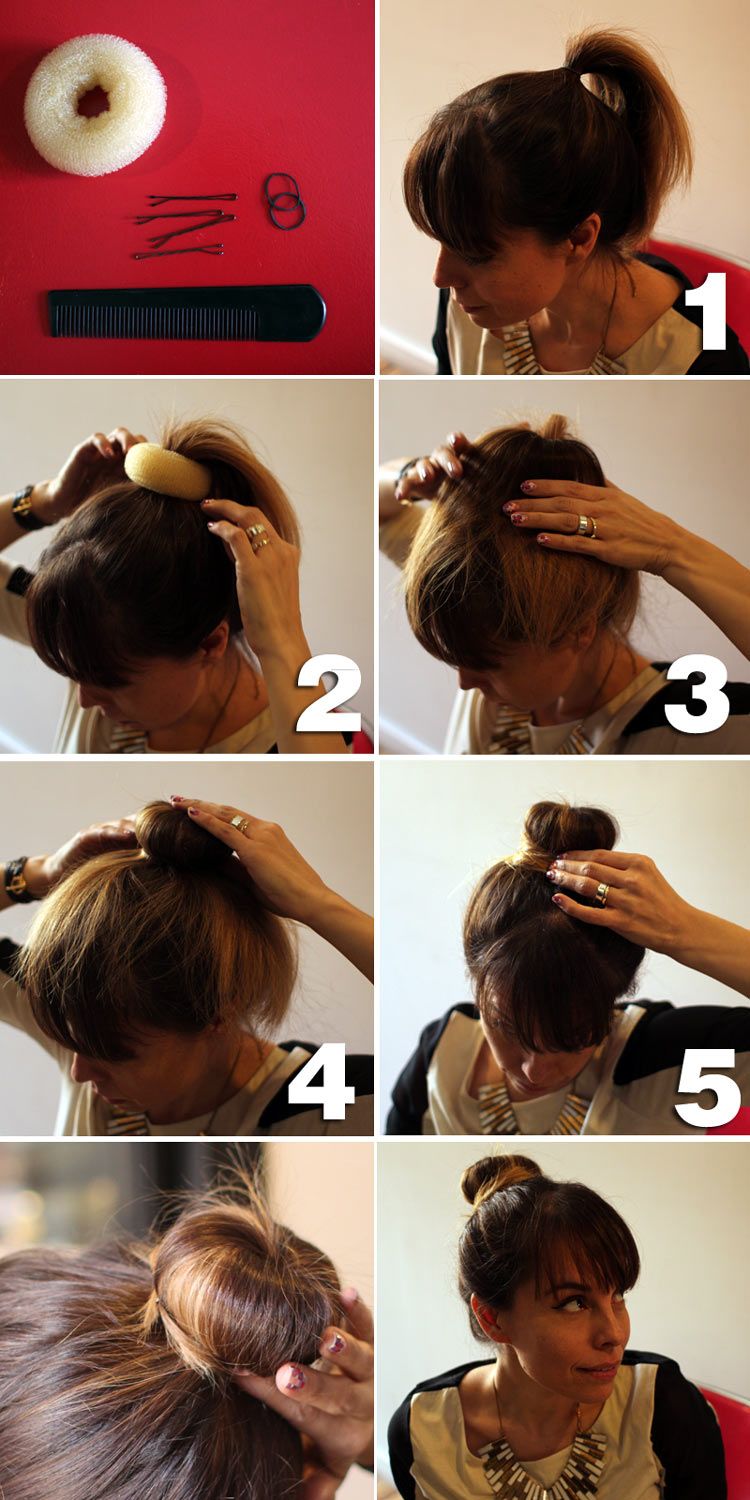 1

2

3

4

5