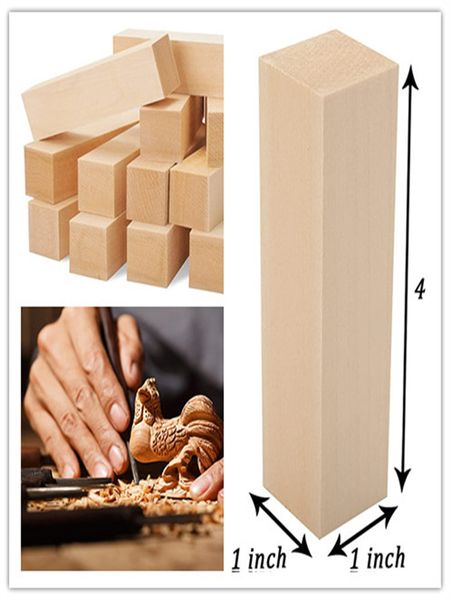 4

1 inch

1 inch