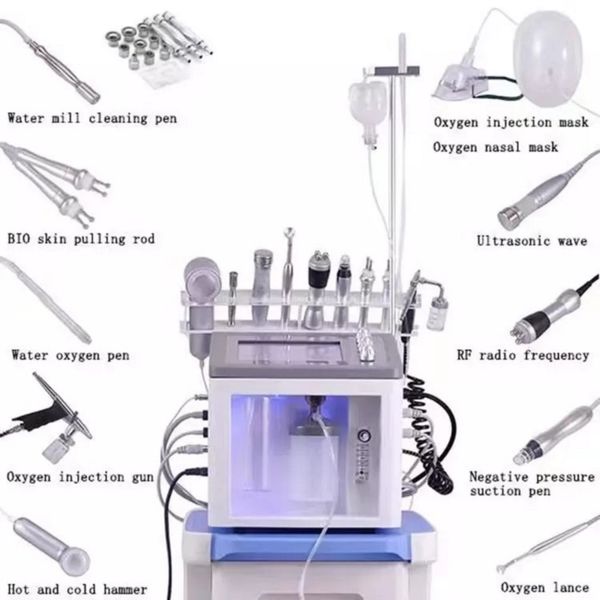 Water mill cleaning pen

BIO skin pulling rod

Water oxygen pen

Oxygen injection gun

Hot and cold hammer

Oxygen injection mask

Oxygen nasal mask

Ultrasonic wave

RF radio frequency

Negative pressure suction pen

Oxygen lance