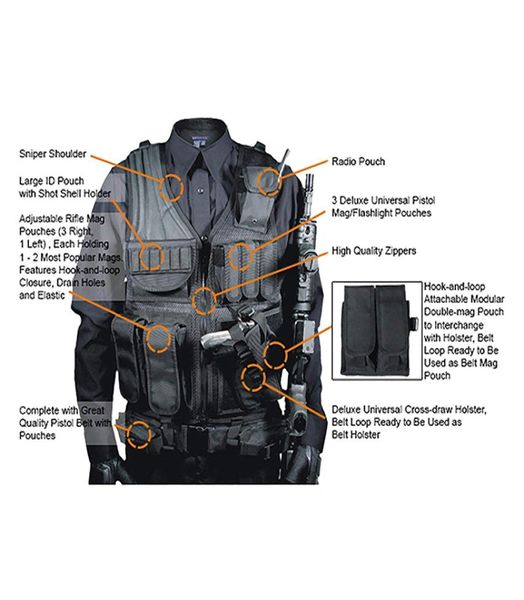 Sniper Shoulder

Large ID Pouch with Shot Shell Holder

Adjustable Rifle Mag Pouches (3 Right, 1 Left) , Each Holding 1 - 2 Most Popular Mags. Features Hook-and-loop Closure, Drain Holes and Elastic

Complete with Great Quality Pistol Belt with Pouches

Radio Pouch

3 Deluxe Universal Pistol Mag/Flashlight Pouches

High Quality Zippers

Hook-and-loop Attachable Modular Double-mag Pouch to Interchange with Holster, Belt Loop Ready to Be Used as Belt Mag Pouch

Deluxe Universal Cross-draw Holster, Belt Loop Ready to Be Used as Belt Holster