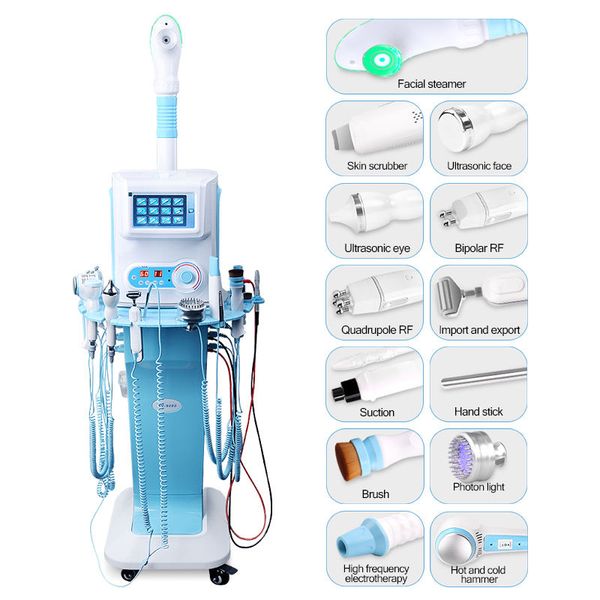 Facial steamer

Skin scrubber

Ultrasonic face

Ultrasonic eye

Bipolar RF

Quadrupole RF

Import and export

Suction

Hand stick

Brush

Photon light

High frequency electrotherapy

Hot and cold hammer