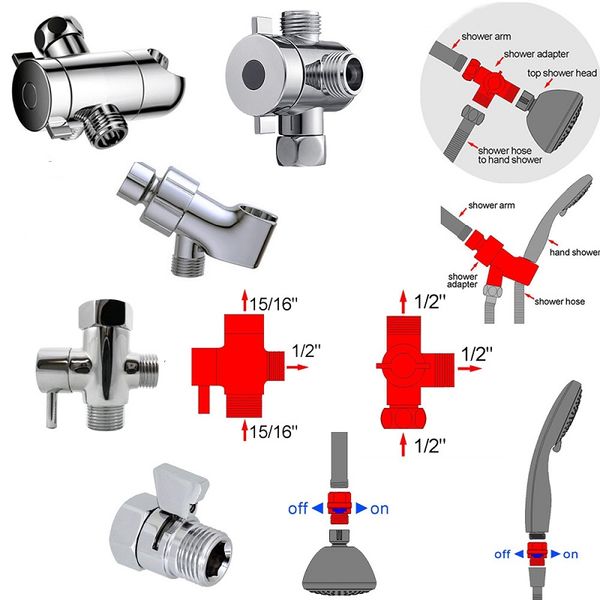 shower arm
shower adapter
top shower head
shower hose to hand shower

shower arm
hand shower
shower adapter
shower hose

15/16''
1/2''
15/16''

1/2''
1/2''
1/2''

off on

off on