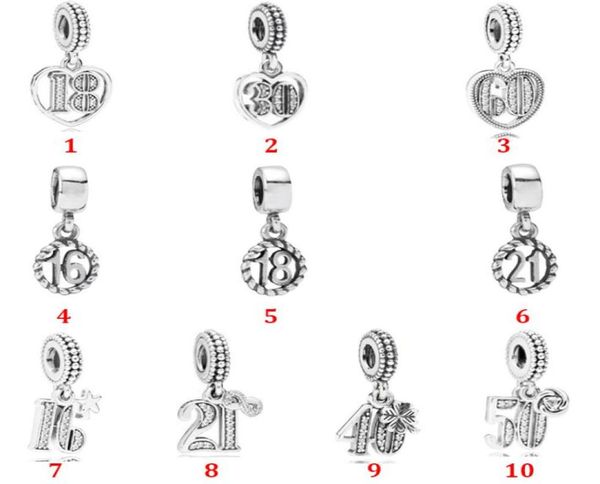 18
1
30
2
60
3
16
4
18
5
21
6
16
7
21
8
40
9
50
10