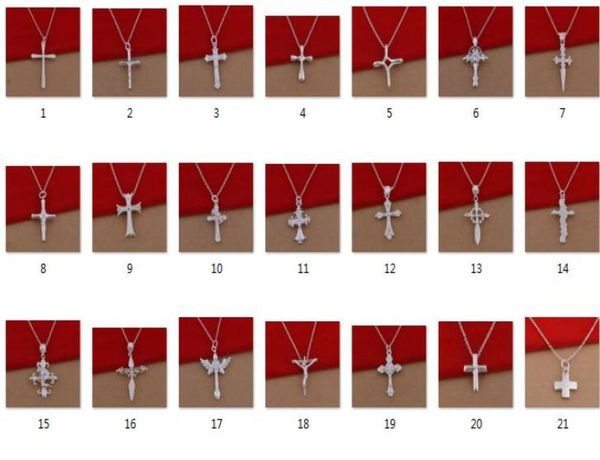 1 2 3 4 5 6 7

8 9 10 11 12 13 14

15 16 17 18 19 20 21