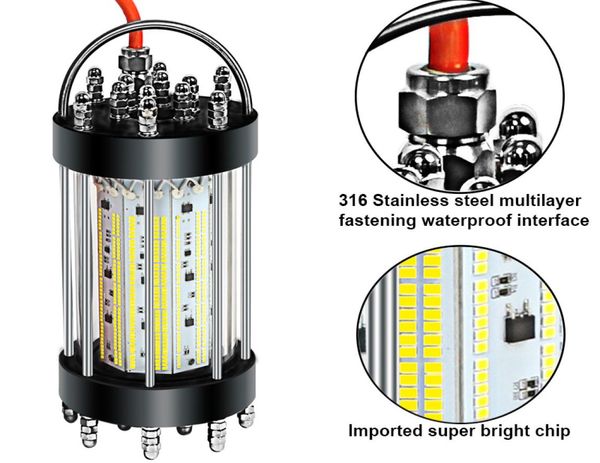 316 Stainless steel multilayer fastening waterproof interface

Imported super bright chip