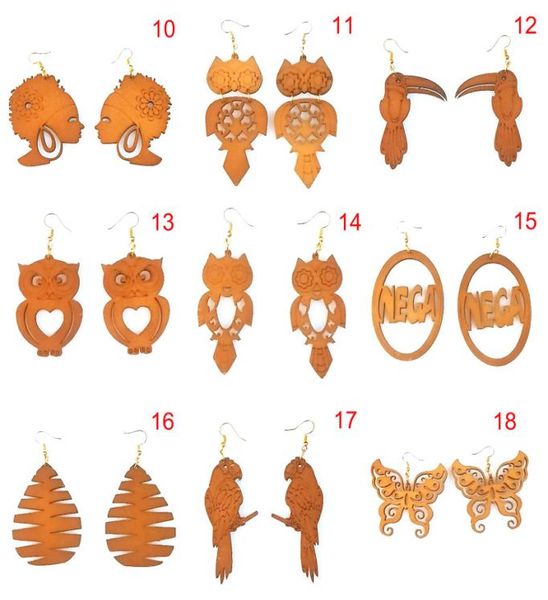 10

11

12

13

14

15

NEGA NEGA

16

17

18