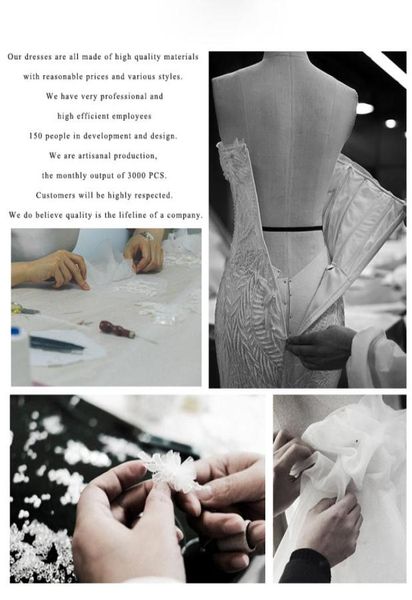 Our dresses are all made of high quality materials
with reasonable prices and various styles.
We have very professional and
high efficient employees
150 people in development and design.
We are artisanal production,
the monthly output of 3000 PCS.
Customers will be highly respected.
We do believe quality is the lifeline of a company.