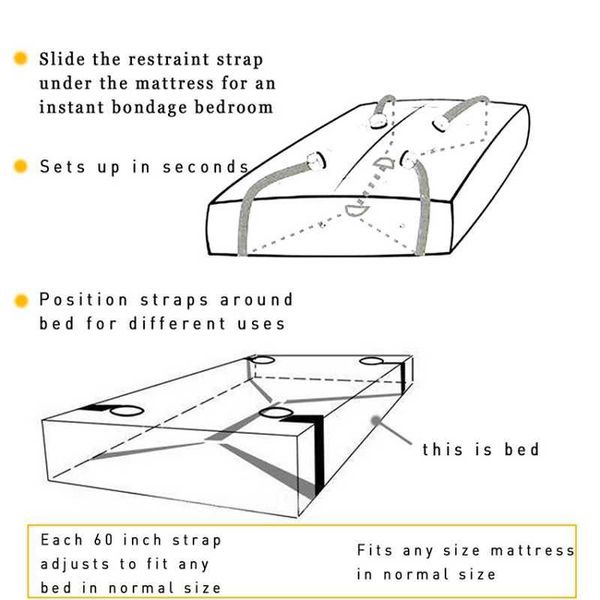 Slide the restraint strap under the mattress for an instant bondage bedroom

Sets up in seconds

Position straps around bed for different uses

this is bed

Each 60 inch strap adjusts to fit any bed in normal size

Fits any size mattress in normal size