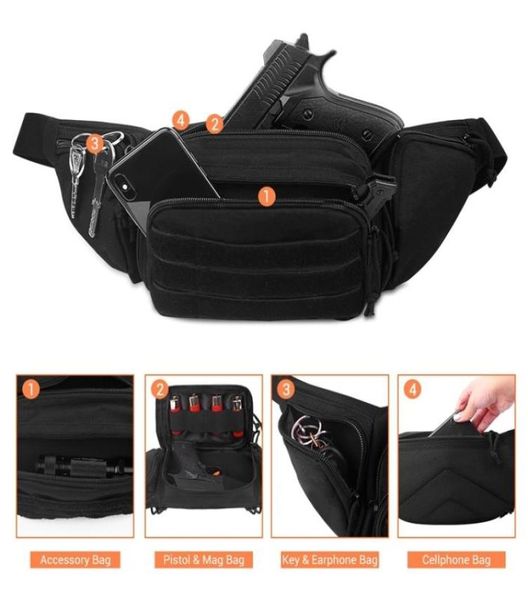 4 2
3
1

1
2
3
4

Accessory Bag
Pistol & Mag Bag
Key & Earphone Bag
Cellphone Bag